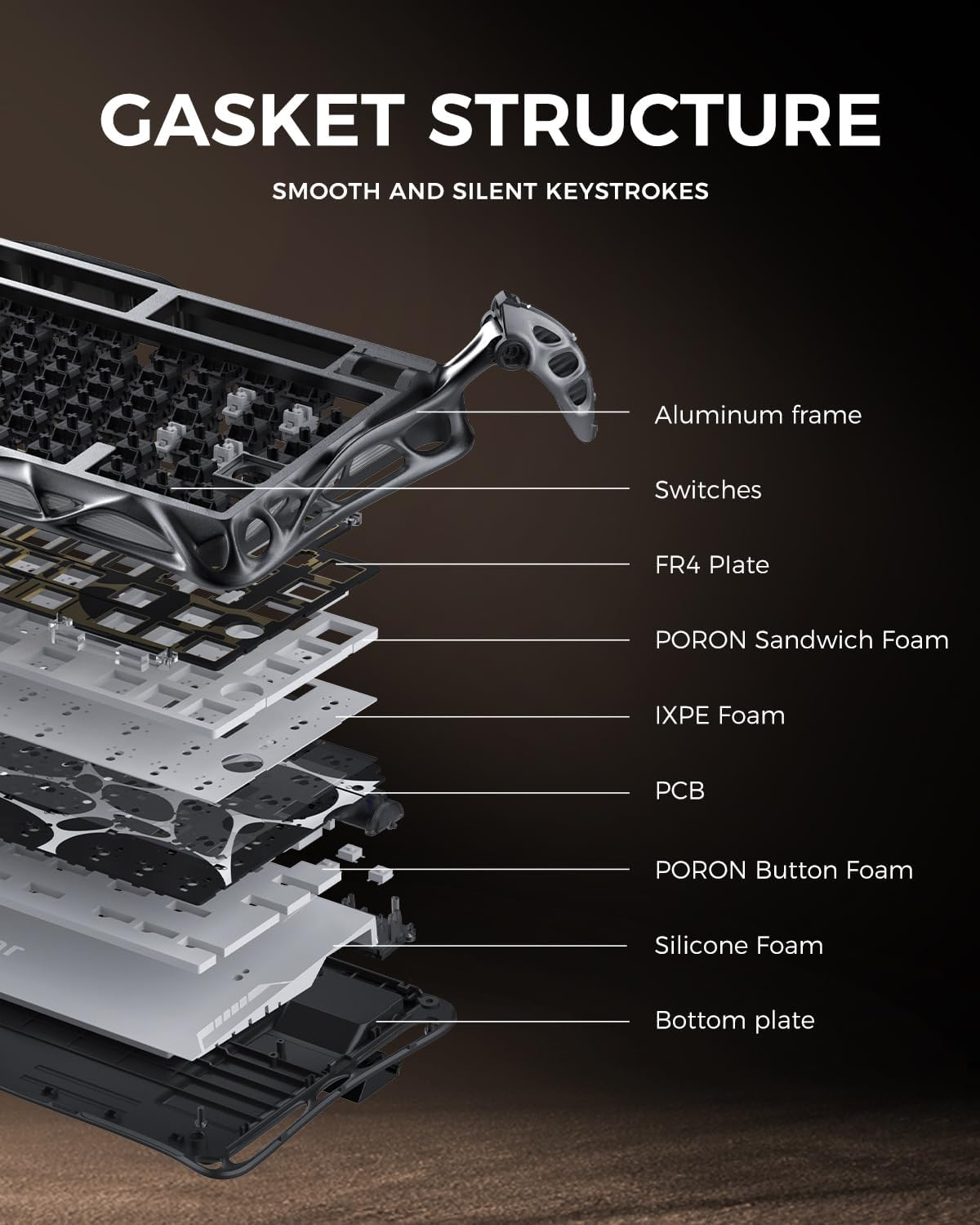 GASKET STRUCTURE

SMOOTH AND SILENT KEYSTROKES

Aluminum frame

Switches

FR4 Plate

PORON Sandwich Foam

IXPE Foam

PCB

PORON Button Foam

Silicone Foam

Bottom plate