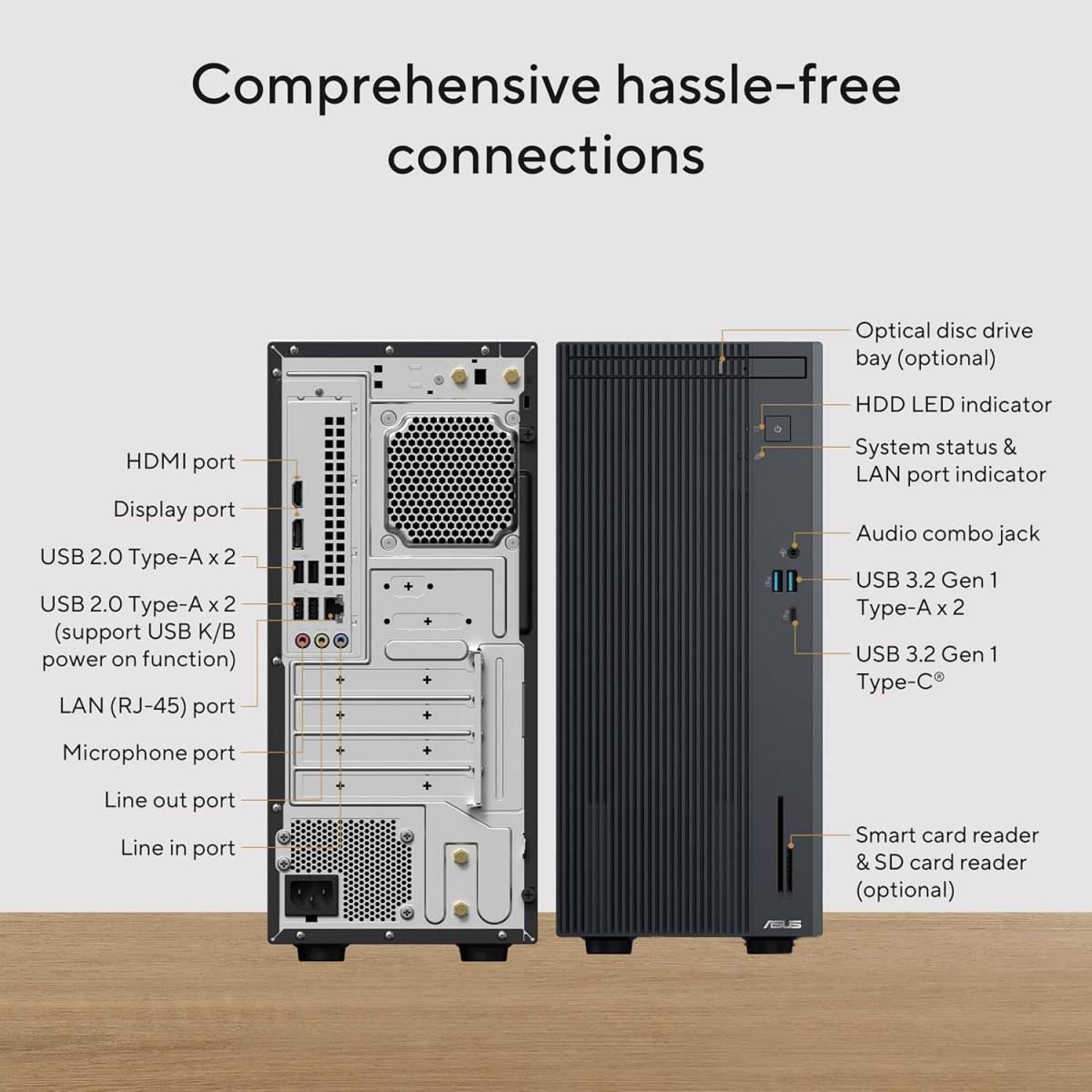 Comprehensive hassle-free connections

HDMI port
Display port
USB 2.0 Type-A x 2
USB 2.0 Type-A x 2 (support USB K/B power on function)
LAN (RJ-45) port
Microphone port
Line out port
Line in port

Optical disc drive bay (optional)
HDD LED indicator
System status & LAN port indicator
Audio combo jack
USB 3.2 Gen 1 Type-A x 2
USB 3.2 Gen 1 Type-C®
Smart card reader & SD card reader (optional)

ASUS